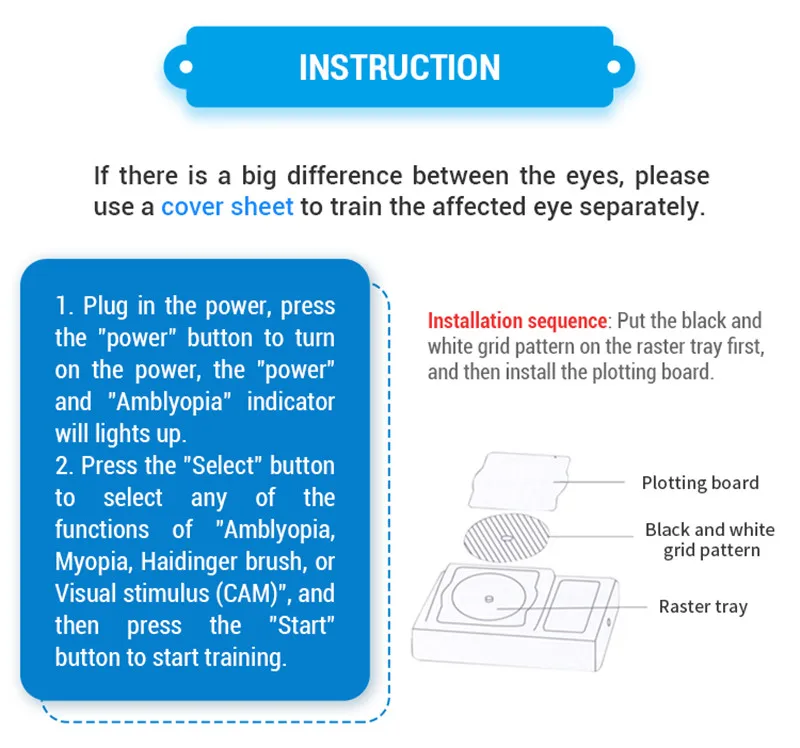 INSTRUCTION

If there is a big difference between the eyes, please use a cover sheet to train the affected eye separately.

1. Plug in the power, press the "power" button to turn on the power, the "power" and "Amblyopia" indicator will lights up.
2. Press the "Select" button to select any of the functions of "Amblyopia, Myopia, Haidinger brush, or Visual stimulus (CAM)", and then press the "Start" button to start training.

Installation sequence: Put the black and white grid pattern on the raster tray first, and then install the plotting board.

Plotting board

Black and white grid pattern

Raster tray